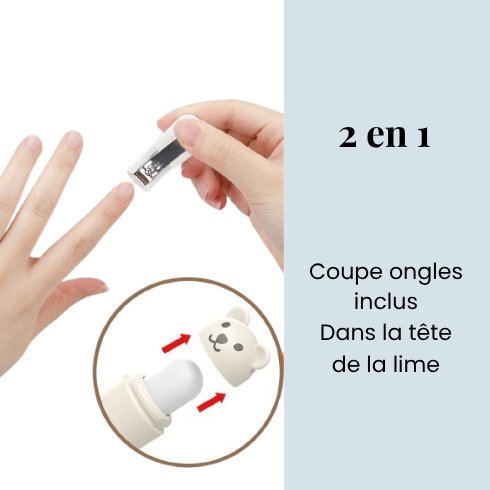 2 en 1

Coupe ongles inclus Dans la tête de la lime