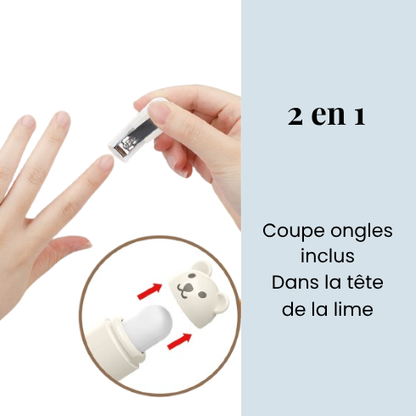 2 en 1

Coupe ongles inclus Dans la tête de la lime